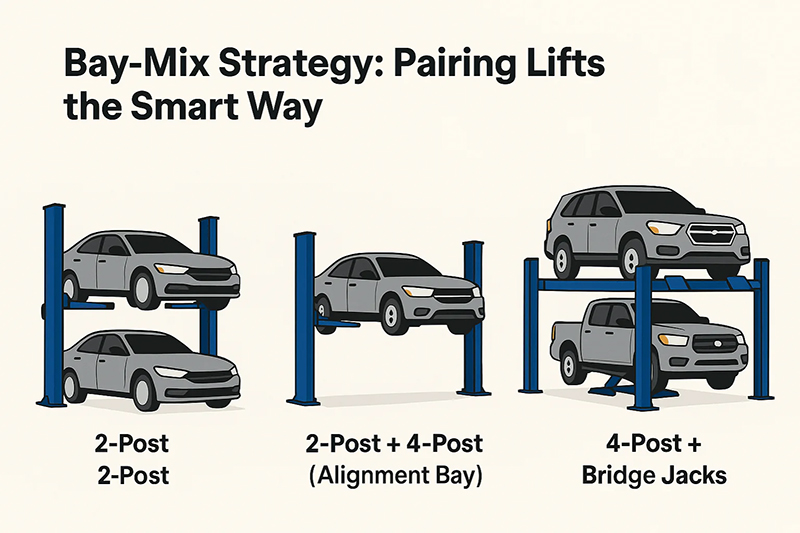 Bay-Mix Strategy: Pairing Lifts the Smart Way

2-Post
2-Post

2-Post + 4-Post
(Alignment Bay)

4-Post +
Bridge Jacks